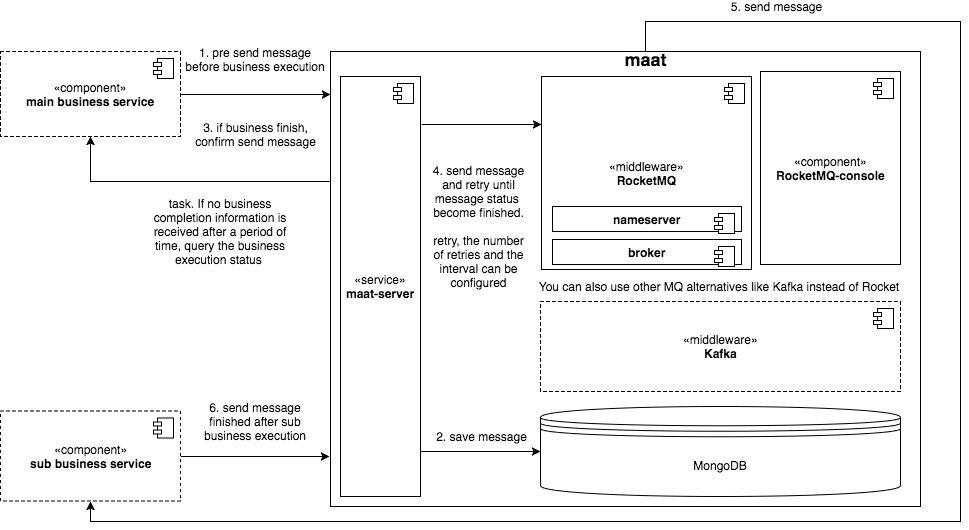 5. send message

«component»
main business service

1. pre send message before business execution

3. if business finish, confirm send message

task. If no business completion information is received after a period of time, query the business execution status

maat

«service»
maat-server

4. send message and retry until message status become finished.

retry, the number of retries and the interval can be configured

«middleware»
RocketMQ

nameserver

broker

«component»
RocketMQ-console

You can also use other MQ alternatives like Kafka instead of Rocket

«middleware»
Kafka

«component»
sub business service

6. send message finished after sub business execution

2. save message

MongoDB